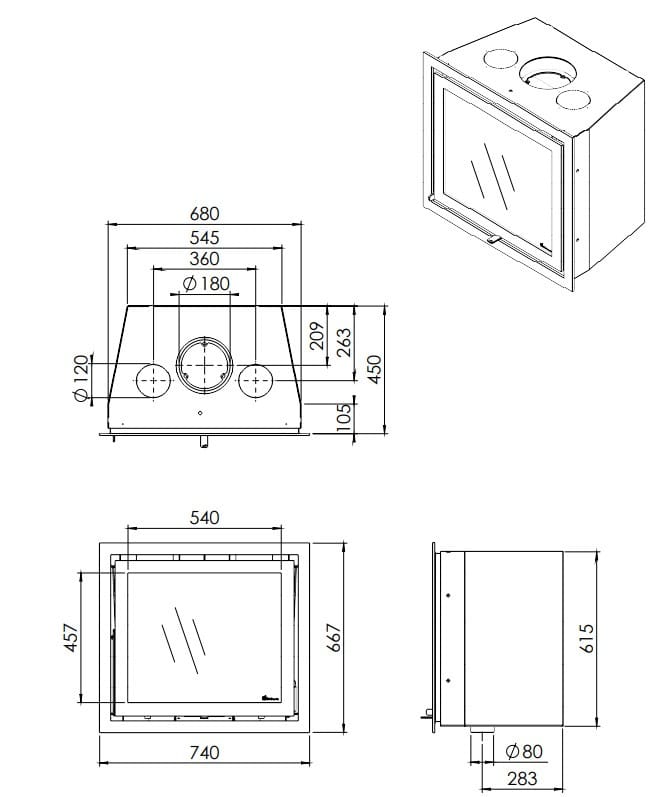 680
545
360
$\varnothing$ 180
209
263
450
$\varnothing$ 120
105

540
457
667
740

615
$\varnothing$ 80
283